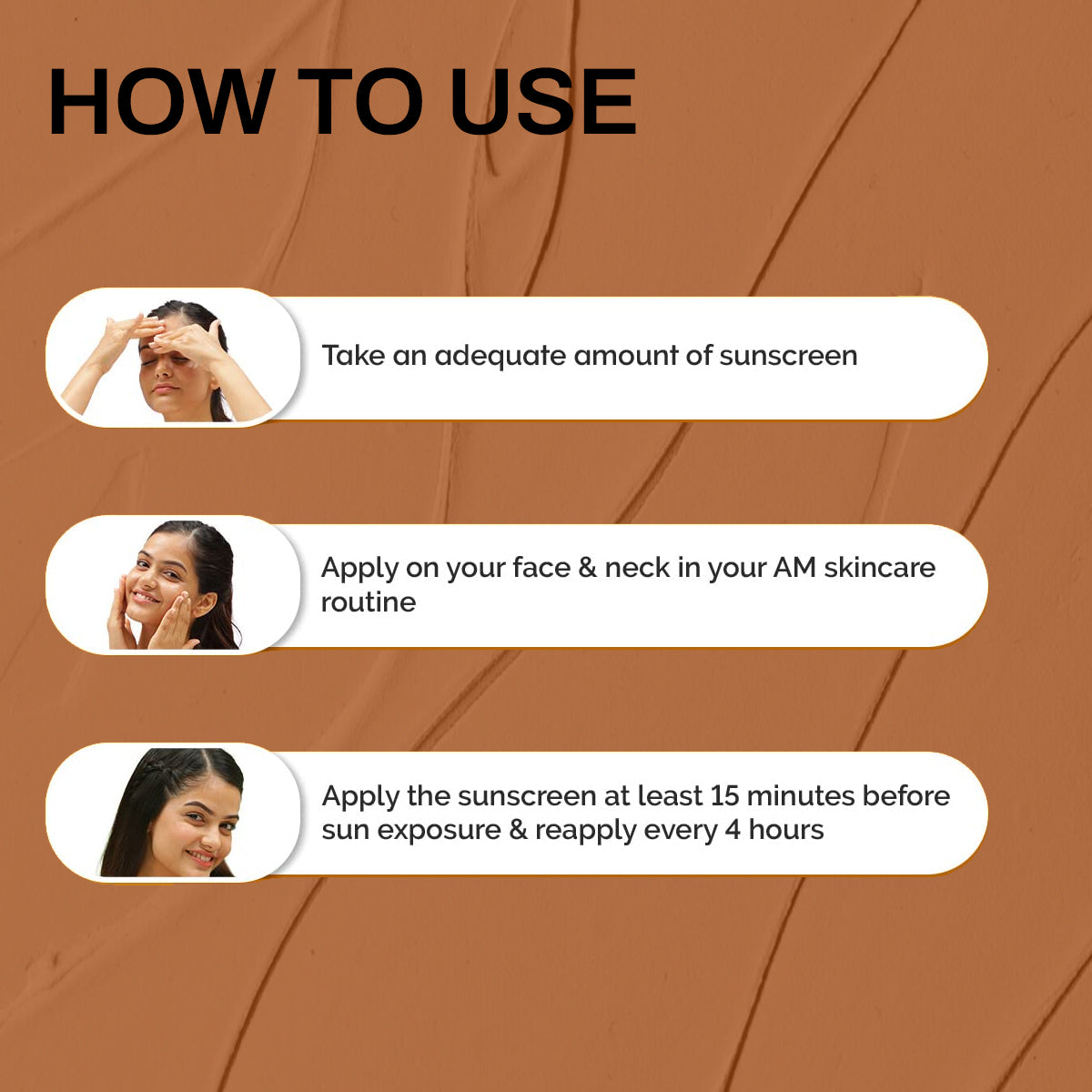 HOW TO USE

Take an adequate amount of sunscreen

Apply on your face & neck in your AM skincare routine

Apply the sunscreen at least 15 minutes before sun exposure & reapply every 4 hours